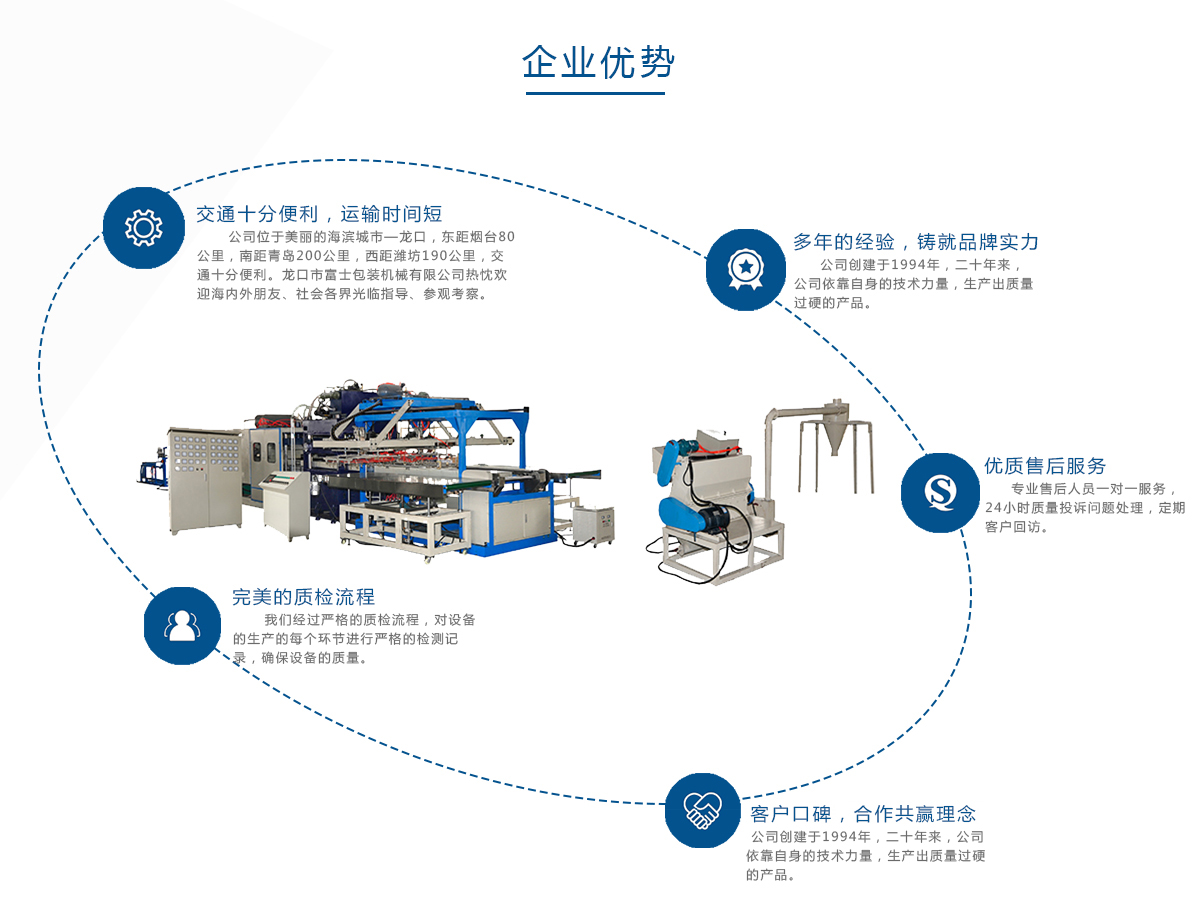 企业优势

交通十分便利，运输时间短
公司位于美丽的海滨城市—龙口，东距烟台80公里，南距青岛200公里，西距潍坊190公里，交通十分便利。龙口市富士包装机械有限公司热忱欢迎海内外朋友、社会各界光临指导、参观考察。

多年的经验，铸就品牌实力
公司创建于1994年，二十年来，公司依靠自身的技术力量，生产出质量过硬的产品。

优质售后服务
专业售后人员一对一服务，24小时质量投诉问题处理，定期客户回访。

完美的质检流程
我们经过严格的质检流程，对设备的生产的每个环节进行严格的检测记录，确保设备的质量。

客户口碑，合作共赢理念
公司创建于1994年，二十年来，公司依靠自身的技术力量，生产出质量过硬的产品。